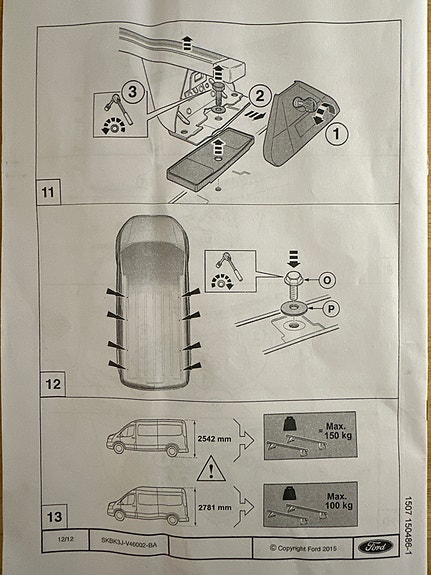 3
2
1
11
O
P
12
2542 mm
= Max. 150 kg
2781 mm
Max. 100 kg
13
12/12
SKBK3J-V46002-BA
© Copyright Ford 2015
Ford
1507 150486-1