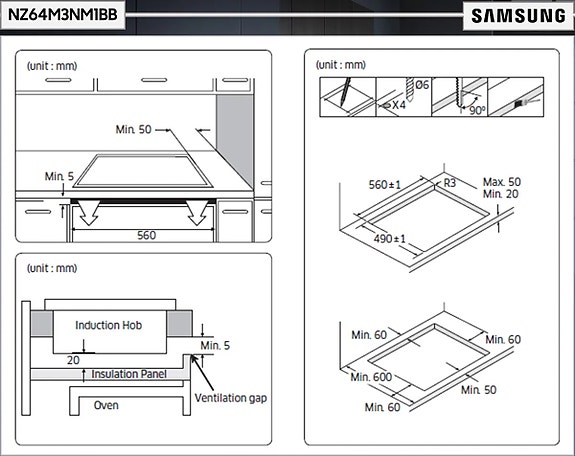 NZ64M3NM1BB

SAMSUNG

(unit : mm)

Min. 50

Min. 5

560

(unit : mm)

Induction Hob

Min. 5

20

Insulation Panel

Ventilation gap

Oven

(unit : mm)

Ø6

X4

90°

560±1

R3

Max. 50

Min. 20

490±1

Min. 60

Min. 60

Min. 600

Min. 50

Min. 60