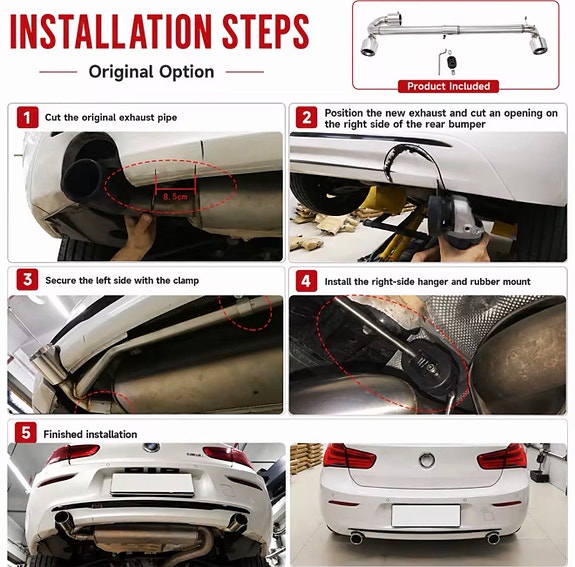 INSTALLATION STEPS

Original Option

Product Included

1 Cut the original exhaust pipe

8.5cm

2 Position the new exhaust and cut an opening on the right side of the rear bumper

3 Secure the left side with the clamp

4 Install the right-side hanger and rubber mount

5 Finished installation