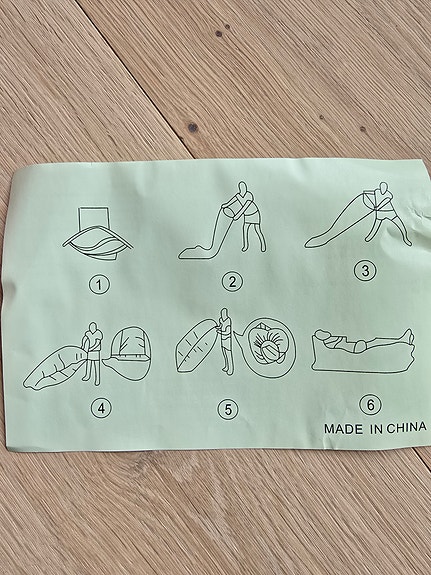 1

2

3

4

5

6

MADE IN CHINA