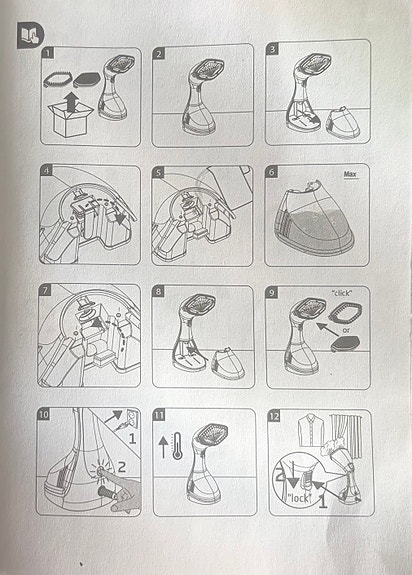 1

2

3

4

5

6

Max

7

8

9

"click"

or

10

1

2

11

12

2

"lock"

1