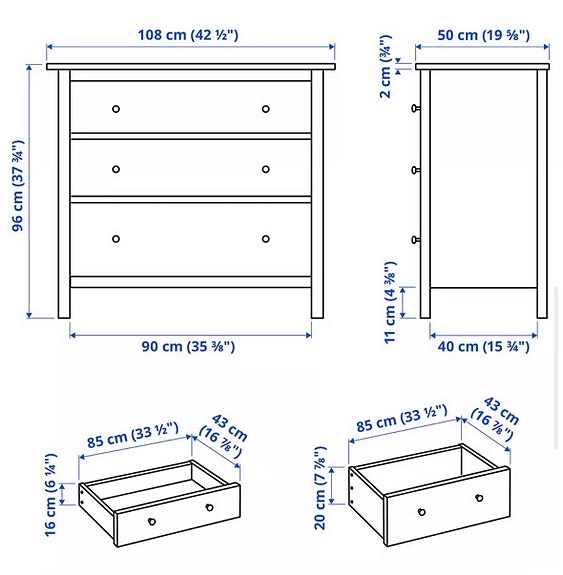 108 cm (42 ½")
96 cm (37 ¾")
90 cm (35 ⅜")
50 cm (19 ⅝")
2 cm (¾")
11 cm (4 ⅜")
40 cm (15 ¾")
85 cm (33 ½")
43 cm (16 ⅞")
16 cm (6 ¼")
85 cm (33 ½")
43 cm (16 ⅞")
20 cm (7 ⅞")