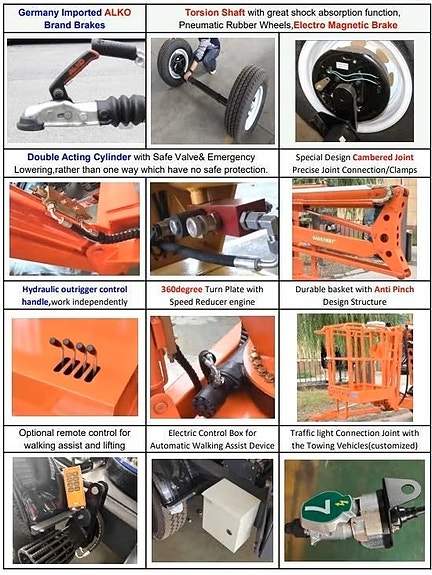 Germany Imported ALKO Brand Brakes

Torsion Shaft with great shock absorption function, Pneumatic Rubber Wheels,Electro Magnetic Brake

ALKO

Double Acting Cylinder with Safe Valve& Emergency Lowering,rather than one way which have no safe protection.

Special Design Cambered Joint Precise Joint Connection/Clamps

Hydraulic outrigger control handle,work independently

360degree Turn Plate with Speed Reducer engine

Durable basket with Anti Pinch Design Structure

Optional remote control for walking assist and lifting

Electric Control Box for Automatic Walking Assist Device

Traffic light Connection Joint with the Towing Vehicles(customized)

7