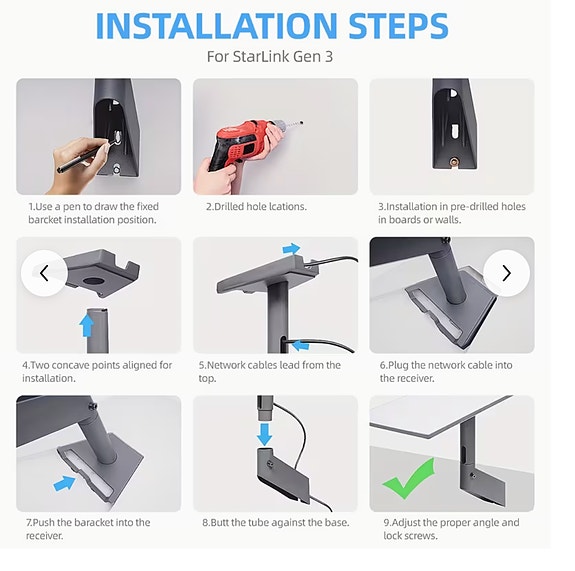 INSTALLATION STEPS

For StarLink Gen 3

1.Use a pen to draw the fixed barcket installation position.

2.Drilled hole lcations.

3.Installation in pre-drilled holes in boards or walls.

4.Two concave points aligned for installation.

5.Network cables lead from the top.

6.Plug the network cable into the receiver.

7.Push the baracket into the receiver.

8.Butt the tube against the base.

9.Adjust the proper angle and lock screws.