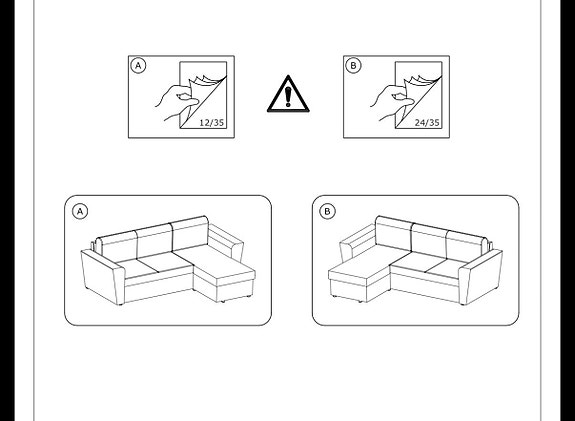 A
12/35

B
24/35

A

B