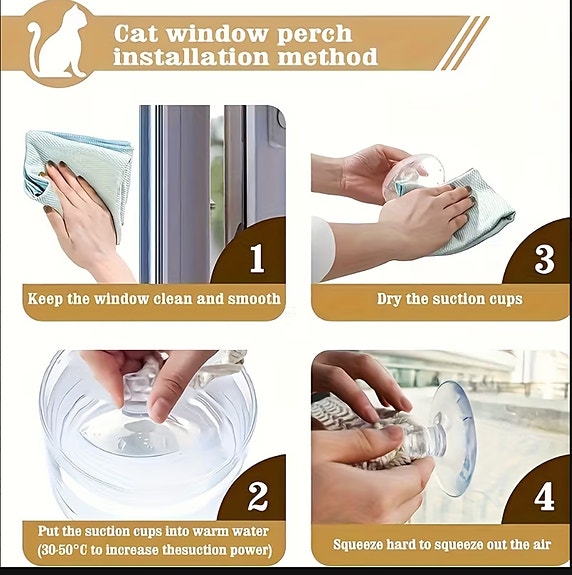 Cat window perch installation method

1

Keep the window clean and smooth

3

Dry the suction cups

2

Put the suction cups into warm water (30-50°C to increase thesuction power)

4

Squeeze hard to squeeze out the air