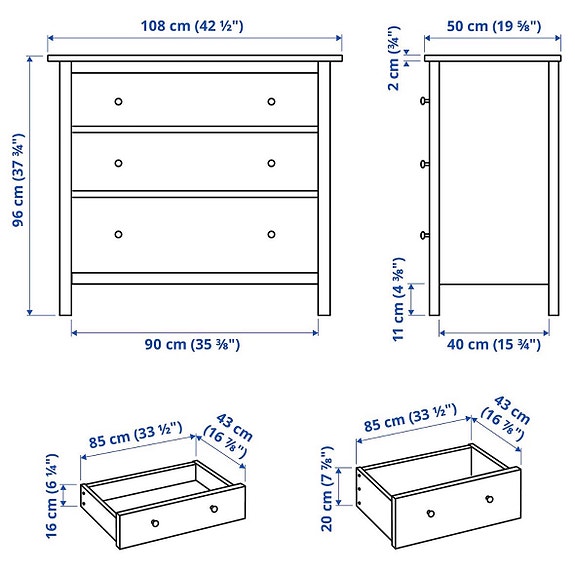 108 cm (42 ½")

96 cm (37 ¾")

90 cm (35 ⅜")

50 cm (19 ⅝")

2 cm (¾")

11 cm (4 ⅜")

40 cm (15 ¾")

85 cm (33 ½")

43 cm (16 ⅞")

16 cm (6 ¼")

85 cm (33 ½")

43 cm (16 ⅞")

20 cm (7 ⅞")