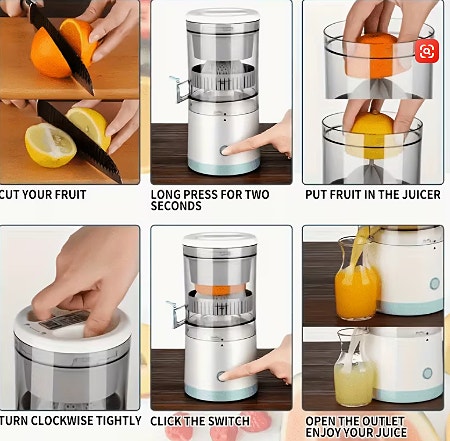 CUT YOUR FRUIT

LONG PRESS FOR TWO SECONDS

PUT FRUIT IN THE JUICER

TURN CLOCKWISE TIGHTLY

CLICK THE SWITCH

OPEN THE OUTLET
ENJOY YOUR JUICE