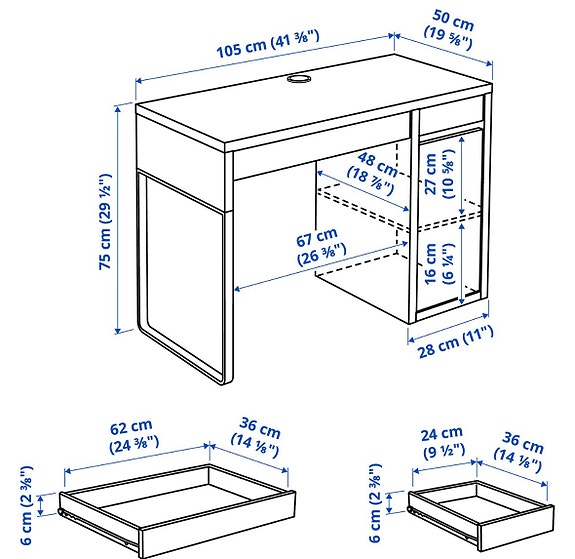 105 cm (41 ⅜")

50 cm (19 ⅝")

75 cm (29 ½")

48 cm (18 ⅞")

27 cm (10 ⅝")

67 cm (26 ⅜")

16 cm (6 ¼")

28 cm (11")

62 cm (24 ⅜")

36 cm (14 ⅛")

6 cm (2 ⅜")

24 cm (9 ½")

36 cm (14 ⅛")

6 cm (2 ⅜")