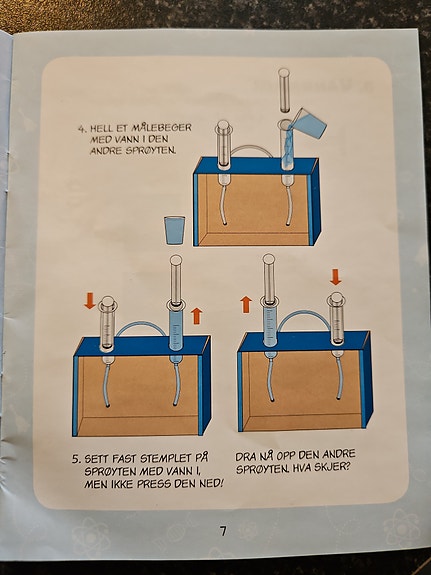 4. HELL ET MÅLEBEGER MED VANN I DEN ANDRE SPRØYTEN.

5. SETT FAST STEMPLET PÅ SPRØYTEN MED VANN I, MEN IKKE PRESS DEN NED!

DRA NÅ OPP DEN ANDRE SPRØYTEN. HVA SKJER?

7