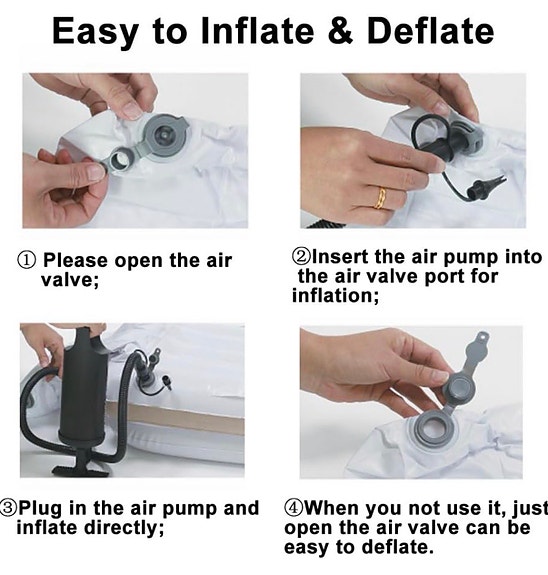 Easy to Inflate & Deflate

① Please open the air valve;

②Insert the air pump into the air valve port for inflation;

③Plug in the air pump and inflate directly;

④When you not use it, just open the air valve can be easy to deflate.