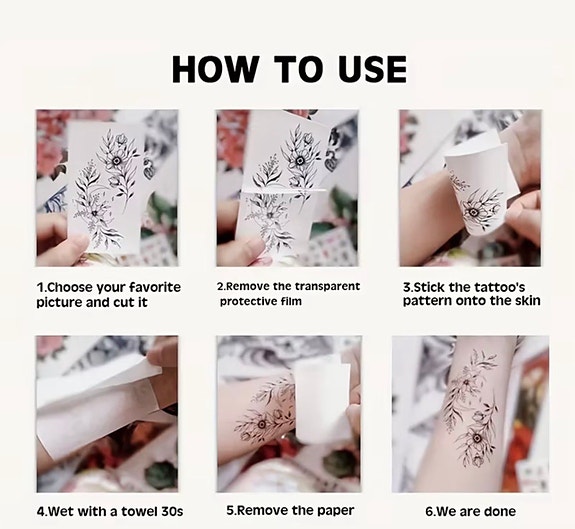 HOW TO USE

1.Choose your favorite picture and cut it

2.Remove the transparent protective film

3.Stick the tattoo's pattern onto the skin

4.Wet with a towel 30s

5.Remove the paper

6.We are done