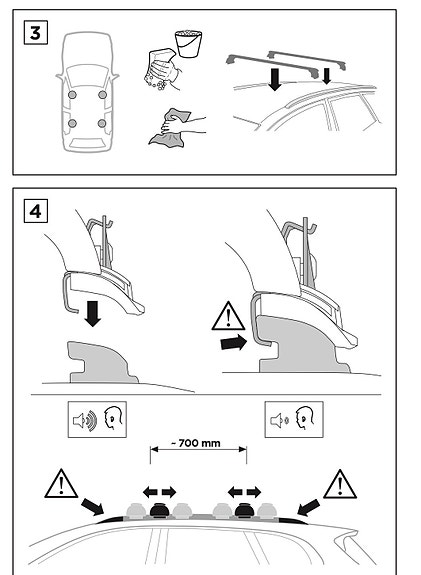 3

4

~ 700 mm