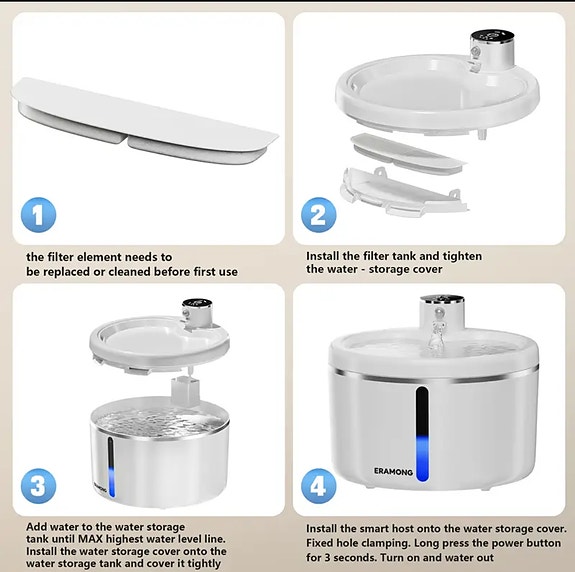 1

the filter element needs to be replaced or cleaned before first use

2

Install the filter tank and tighten the water - storage cover

ERAMONG

3

Add water to the water storage tank until MAX highest water level line. Install the water storage cover onto the water storage tank and cover it tightly

ERAMONG

4

Install the smart host onto the water storage cover. Fixed hole clamping. Long press the power button for 3 seconds. Turn on and water out