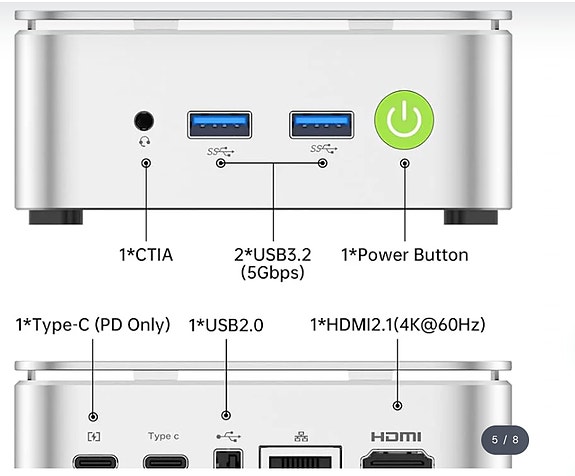 SS

SS

1*CTIA

2*USB3.2 (5Gbps)

1*Power Button

1*Type-C (PD Only)

1*USB2.0

1*HDMI2.1(4K@60Hz)

Type c

HDMI

5 / 8