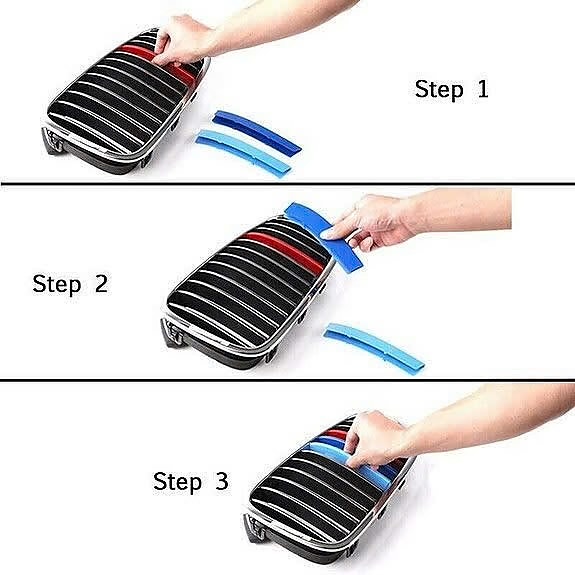 Step 1

Step 2

Step 3