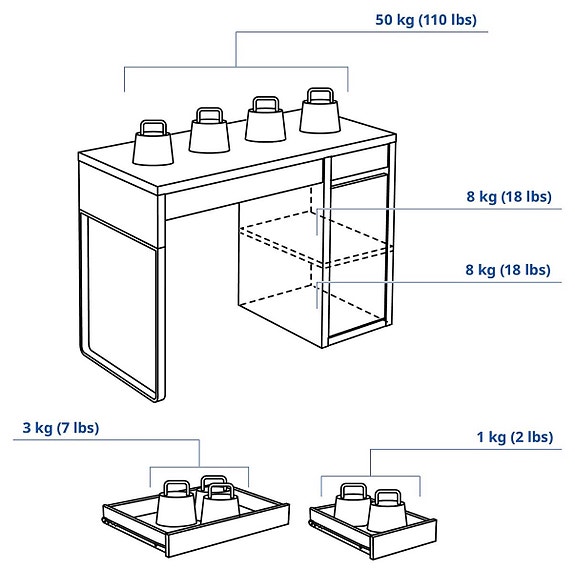 50 kg (110 lbs)

8 kg (18 lbs)

8 kg (18 lbs)

3 kg (7 lbs)

1 kg (2 lbs)