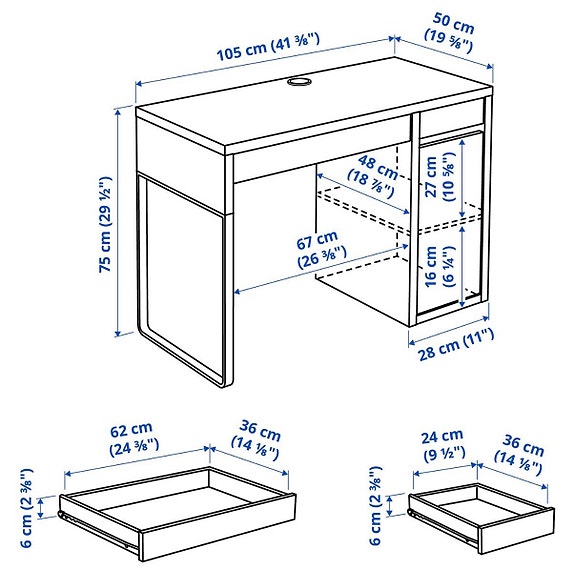 105 cm (41 ⅜")

50 cm (19 ⅝")

75 cm (29 ½")

48 cm (18 ⅞")

27 cm (10 ⅝")

67 cm (26 ⅜")

16 cm (6 ¼")

28 cm (11")

62 cm (24 ⅜")

36 cm (14 ⅛")

6 cm (2 ⅜")

24 cm (9 ½")

36 cm (14 ⅛")

6 cm (2 ⅜")