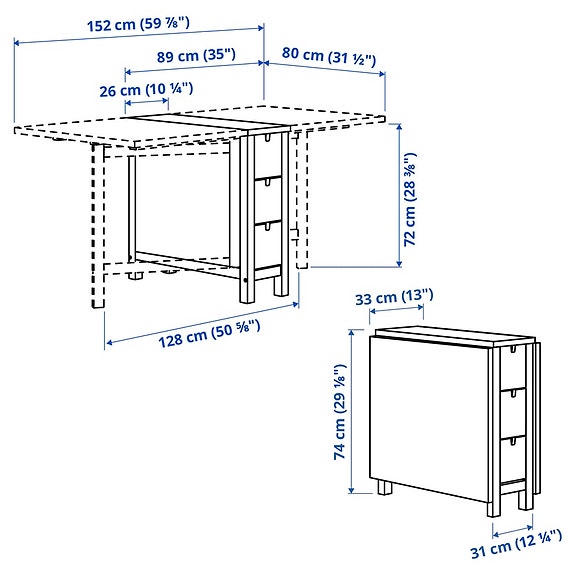 152 cm (59 ⅞")
89 cm (35")
80 cm (31 ½")
26 cm (10 ¼")
72 cm (28 ⅜")
128 cm (50 ⅝")
33 cm (13")
74 cm (29 ⅛")
31 cm (12 ¼")