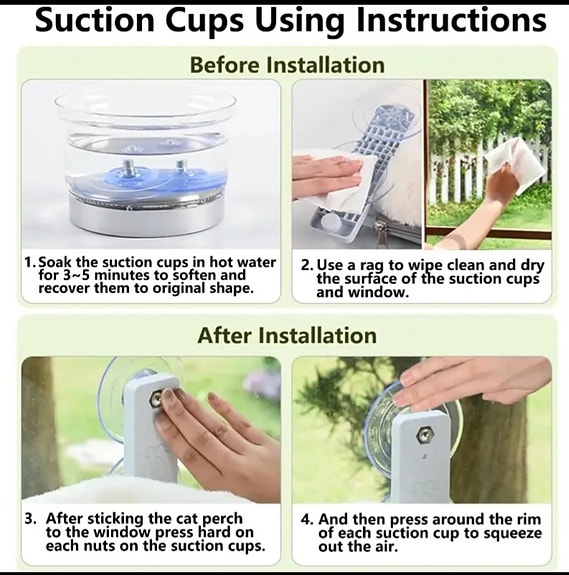 Suction Cups Using Instructions

Before Installation

1. Soak the suction cups in hot water for 3~5 minutes to soften and recover them to original shape.

2. Use a rag to wipe clean and dry the surface of the suction cups and window.

After Installation

3. After sticking the cat perch to the window press hard on each nuts on the suction cups.

4. And then press around the rim of each suction cup to squeeze out the air.