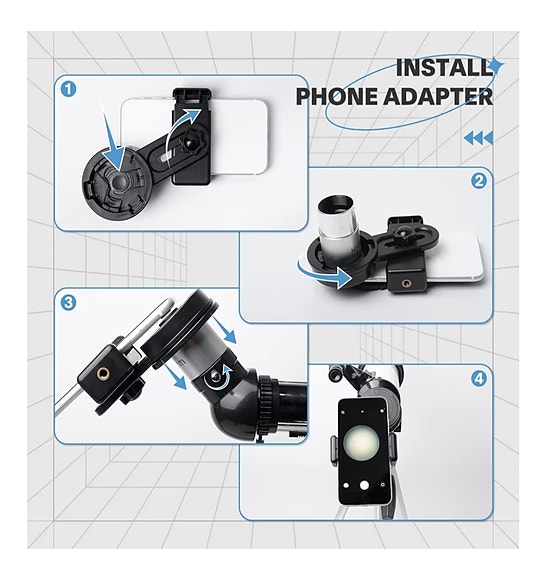 INSTALL
PHONE ADAPTER

1

2

3

4