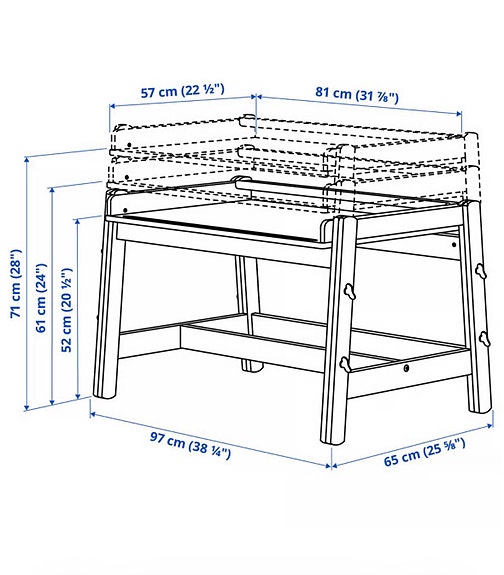 57 cm (22 ½")
81 cm (31 ⅞")
71 cm (28")
61 cm (24")
52 cm (20 ½")
97 cm (38 ¼")
65 cm (25 ⅝")