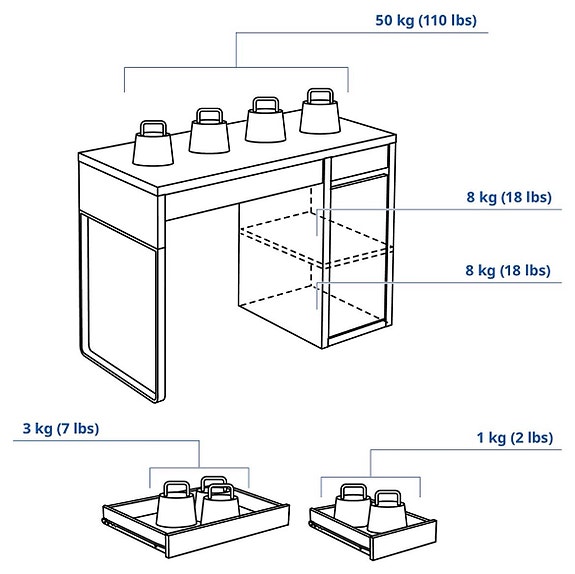 50 kg (110 lbs)

8 kg (18 lbs)

8 kg (18 lbs)

3 kg (7 lbs)

1 kg (2 lbs)