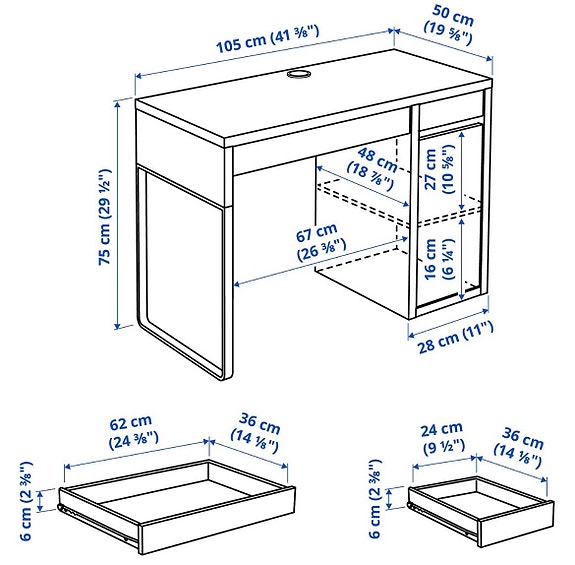 105 cm (41 ⅜")
50 cm (19 ⅝")
75 cm (29 ½")
48 cm (18 ⅞")
27 cm (10 ⅝")
67 cm (26 ⅜")
16 cm (6 ¼")
28 cm (11")
62 cm (24 ⅜")
36 cm (14 ⅛")
6 cm (2 ⅜")
24 cm (9 ½")
36 cm (14 ⅛")
6 cm (2 ⅜")