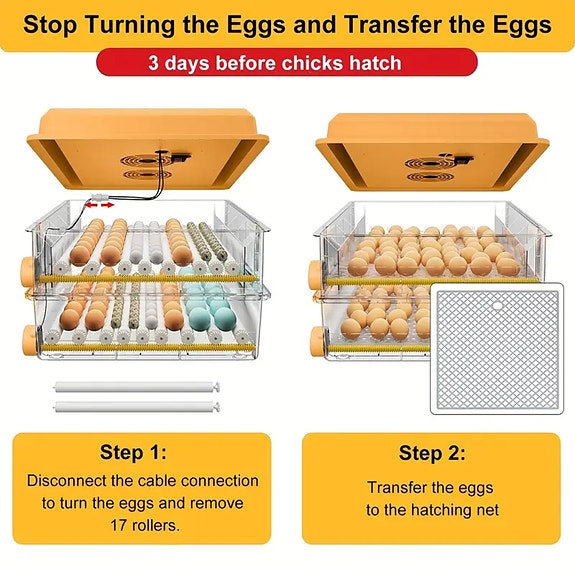 Stop Turning the Eggs and Transfer the Eggs

3 days before chicks hatch

Step 1:

Disconnect the cable connection to turn the eggs and remove 17 rollers.

Step 2:

Transfer the eggs to the hatching net