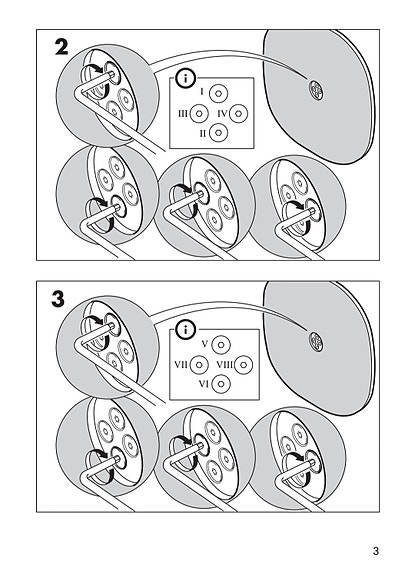 2

i

I

III IV

II

3

i

V

VII VIII

VI

3