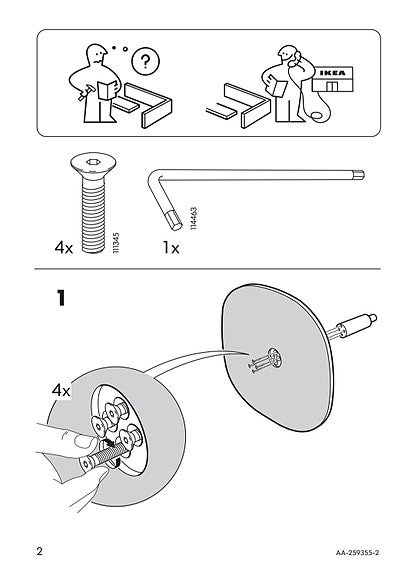 ?

IKEA

4x 111345

1x 114463

1

4x

2

AA-259355-2