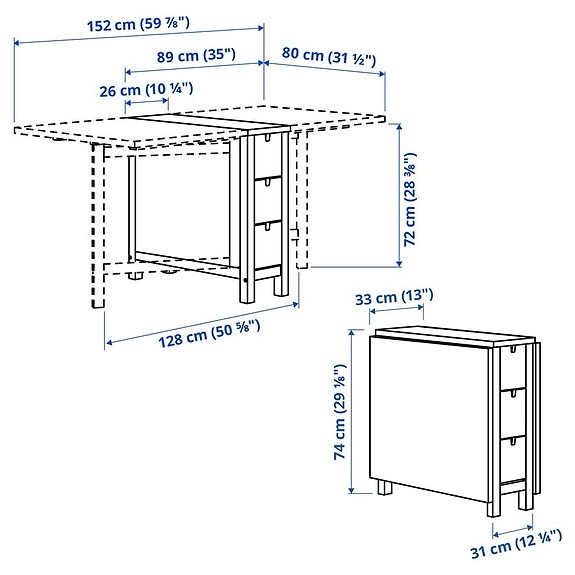 152 cm (59 ⅞")
89 cm (35")
80 cm (31 ½")
26 cm (10 ¼")
72 cm (28 ⅜")
128 cm (50 ⅝")
33 cm (13")
74 cm (29 ⅛")
31 cm (12 ¼")