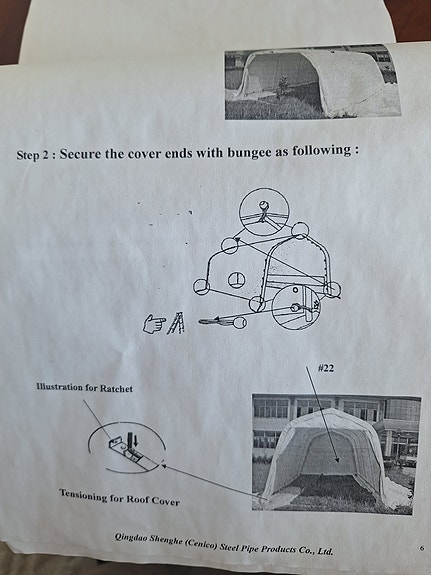 Step 2 : Secure the cover ends with bungee as following :

#22

Illustration for Ratchet

Tensioning for Roof Cover

Qingdao Shenghe (Cenico) Steel Pipe Products Co., Ltd.

6