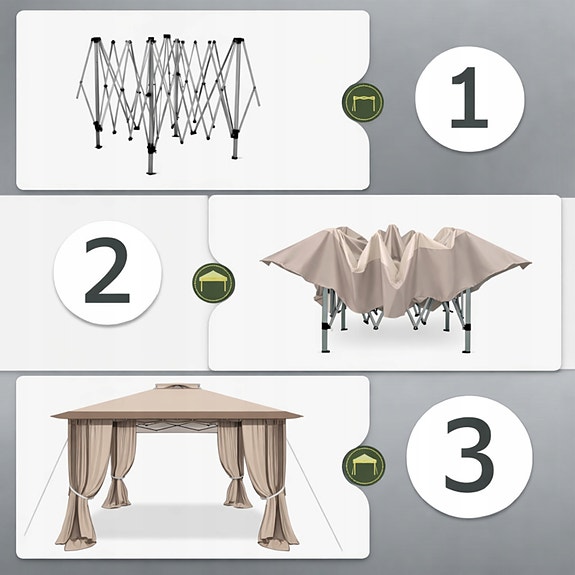 1

2

3