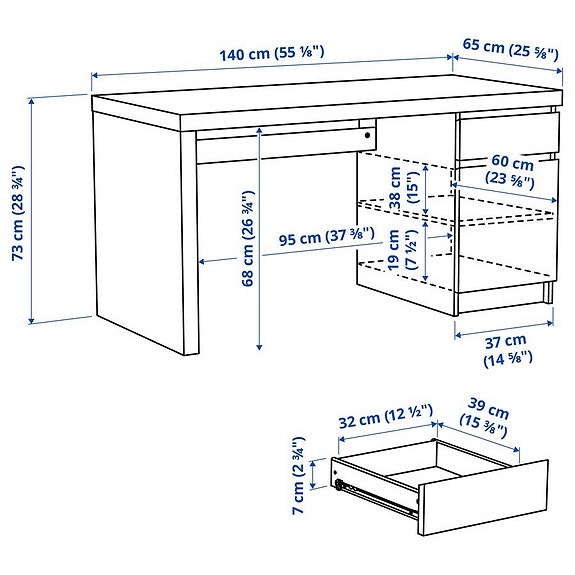 140 cm (55 ⅛")
65 cm (25 ⅝")
73 cm (28 ¾")
68 cm (26 ¾")
95 cm (37 ⅜")
38 cm (15")
19 cm (7 ½")
60 cm (23 ⅝")
37 cm (14 ⅝")
32 cm (12 ½")
39 cm (15 ⅜")
7 cm (2 ¾")