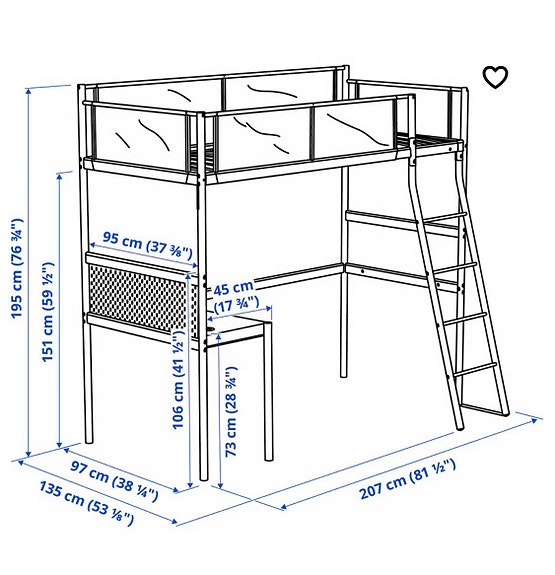 195 cm (76 ¾")
151 cm (59 ½")
95 cm (37 ⅜")
45 cm
(17 ¾")
106 cm (41 ½")
73 cm (28 ¾")
97 cm (38 ¼")
135 cm (53 ⅛")
207 cm (81 ½")