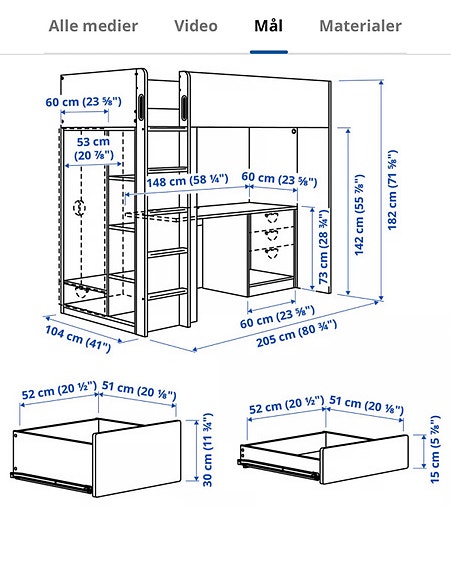 Alle medier Video Mål Materialer

60 cm (23 ⅝")
53 cm (20 ⅞")
148 cm (58 ¼")
60 cm (23 ⅝")
73 cm (28 ¾")
142 cm (55 ⅞")
182 cm (71 ⅝")
60 cm (23 ⅝")
104 cm (41")
205 cm (80 ¾")

52 cm (20 ½")
51 cm (20 ⅛")
30 cm (11 ¾")

52 cm (20 ½")
51 cm (20 ⅛")
15 cm (5 ⅞")