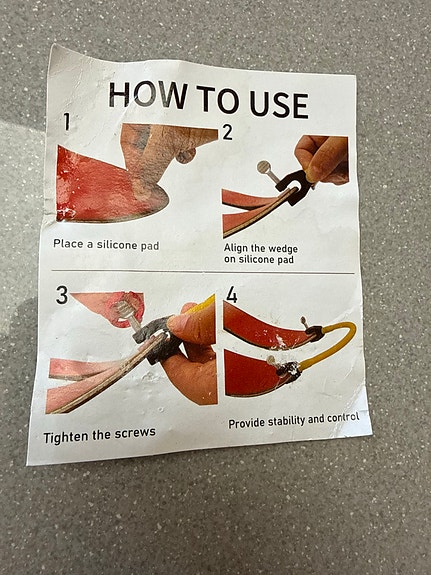 HOW TO USE

1

Place a silicone pad

2

Align the wedge on silicone pad

3

Tighten the screws

4

Provide stability and control