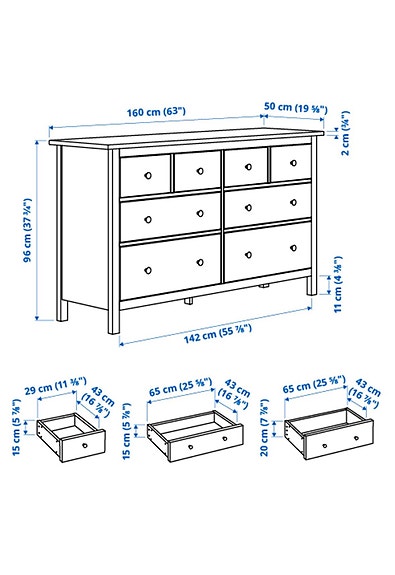 160 cm (63")

50 cm (19 ⅝")

2 cm (¾")

96 cm (37 ¾")

11 cm (4 ⅜")

142 cm (55 ⅞")

29 cm (11 ⅜")

43 cm (16 ⅞")

15 cm (5 ⅞")

65 cm (25 ⅝")

43 cm (16 ⅞")

15 cm (5 ⅞")

65 cm (25 ⅝")

43 cm (16 ⅞")

20 cm (7 ⅞")