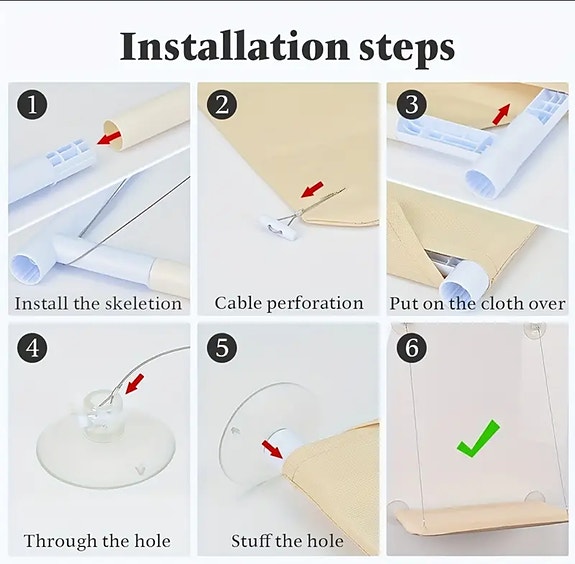 Installation steps

1
Install the skeletion

2
Cable perforation

3
Put on the cloth over

4
Through the hole

5
Stuff the hole

6