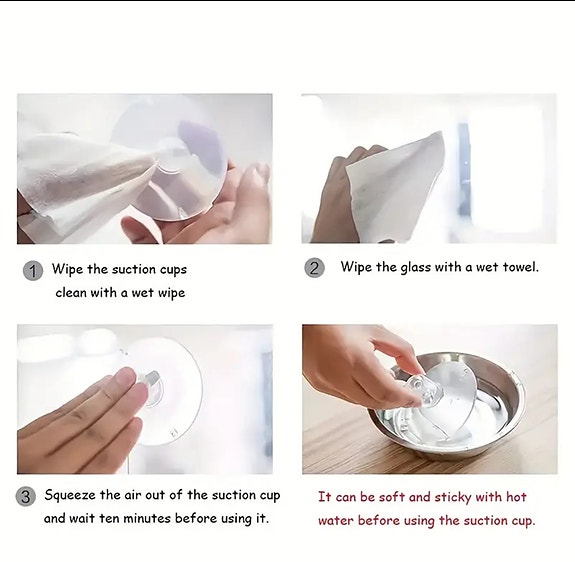 1 Wipe the suction cups clean with a wet wipe

2 Wipe the glass with a wet towel.

3 Squeeze the air out of the suction cup and wait ten minutes before using it.

It can be soft and sticky with hot water before using the suction cup.