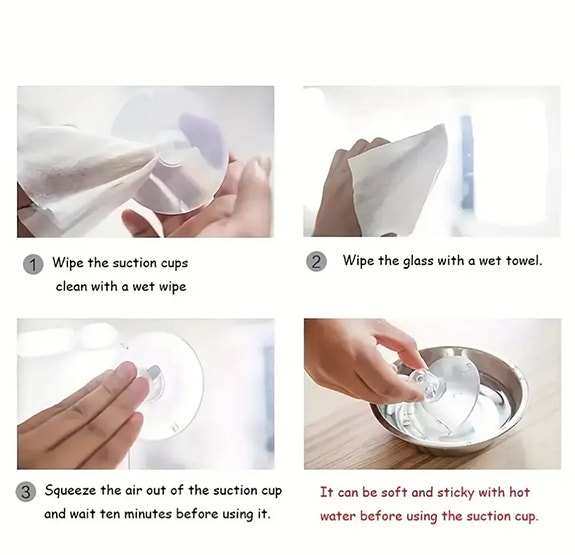 1 Wipe the suction cups clean with a wet wipe

2 Wipe the glass with a wet towel.

3 Squeeze the air out of the suction cup and wait ten minutes before using it.

It can be soft and sticky with hot water before using the suction cup.