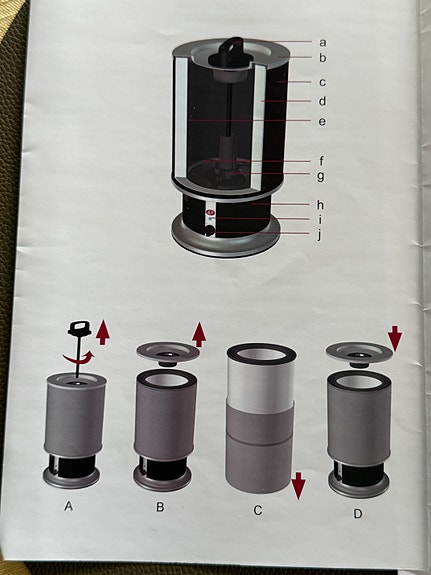 a
b
c
d
e
f
g
h
i
j

A
B
C
D