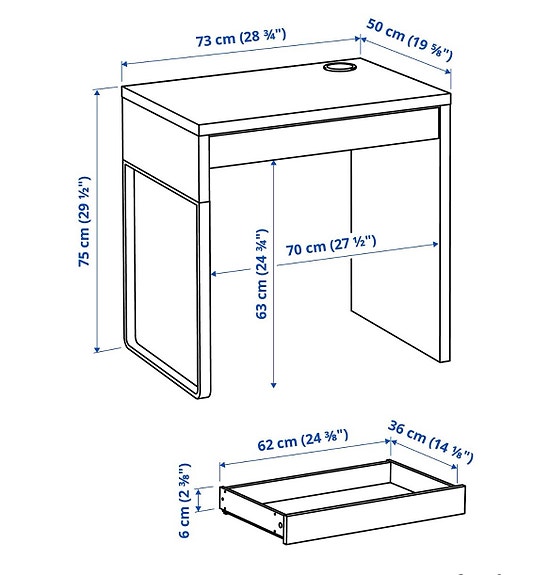 73 cm (28 ¾")

50 cm (19 ⅝")

75 cm (29 ½")

63 cm (24 ¾")

70 cm (27 ½")

62 cm (24 ⅜")

36 cm (14 ⅛")

6 cm (2 ⅜")