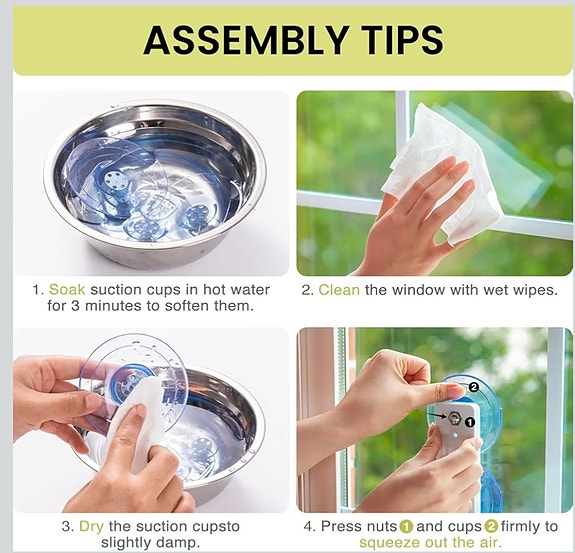 ASSEMBLY TIPS

1. Soak suction cups in hot water for 3 minutes to soften them.

2. Clean the window with wet wipes.

2
1

3. Dry the suction cupsto slightly damp.

4. Press nuts 1 and cups 2 firmly to squeeze out the air.