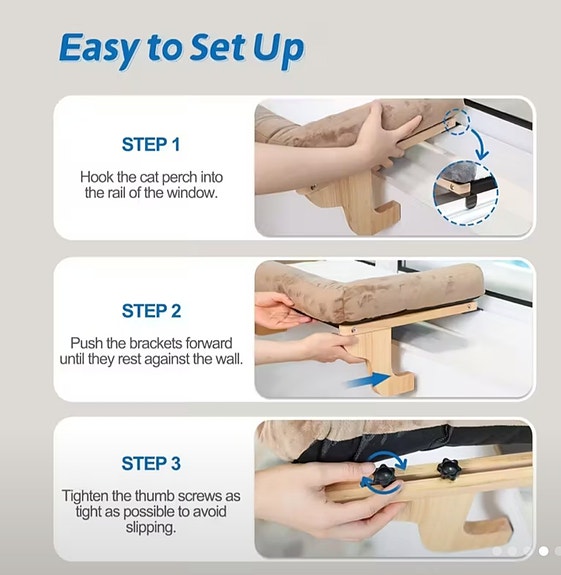 Easy to Set Up

STEP 1

Hook the cat perch into the rail of the window.

STEP 2

Push the brackets forward until they rest against the wall.

STEP 3

Tighten the thumb screws as tight as possible to avoid slipping.