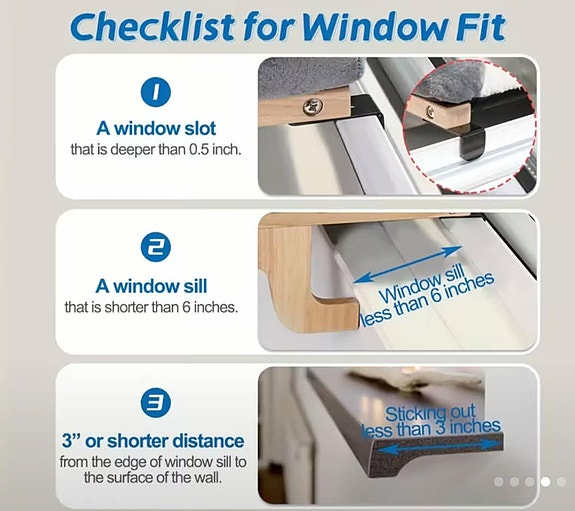 Checklist for Window Fit

1

A window slot

that is deeper than 0.5 inch.

2

A window sill

that is shorter than 6 inches.

Window sill
less than 6 inches

3

3" or shorter distance

from the edge of window sill to the surface of the wall.

Sticking out
less than 3 inches