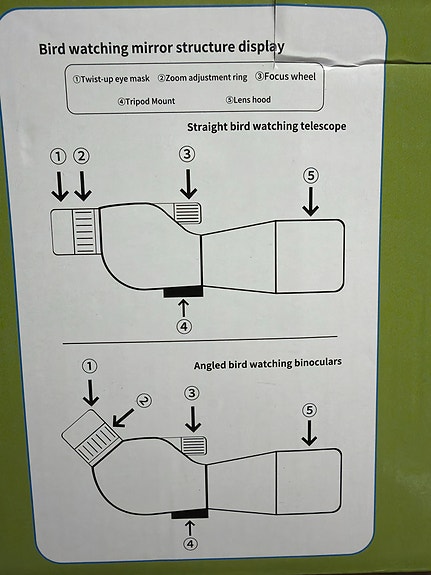 Bird watching mirror structure display

①Twist-up eye mask ②Zoom adjustment ring ③Focus wheel
④Tripod Mount ⑤Lens hood

Straight bird watching telescope

①
②
③
⑤
④

Angled bird watching binoculars

①
②
③
⑤
④