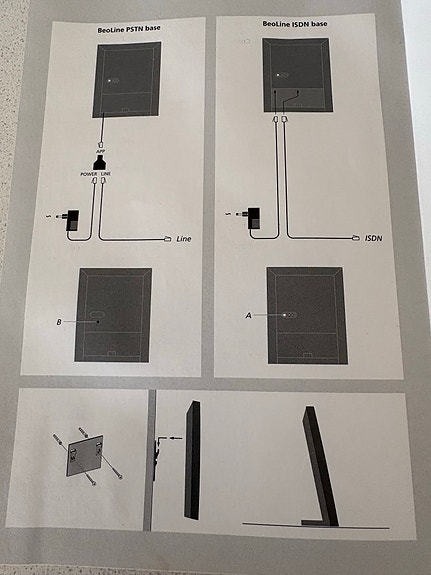 BeoLine PSTN base

APP

POWER LINE

Line

B

BeoLine ISDN base

ISDN

A