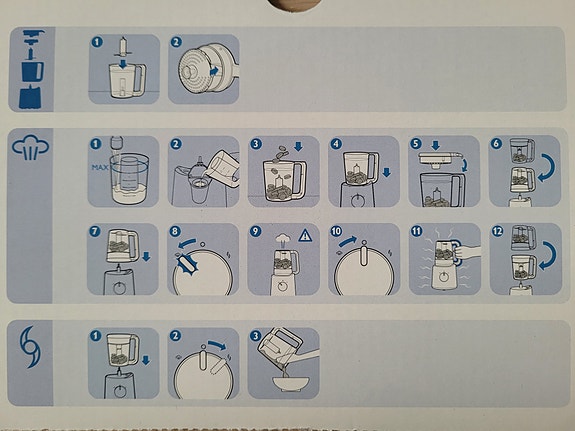 1 2

1 MAX 2 3 4 5 6

7 8 9 10 11 12

1 2 3